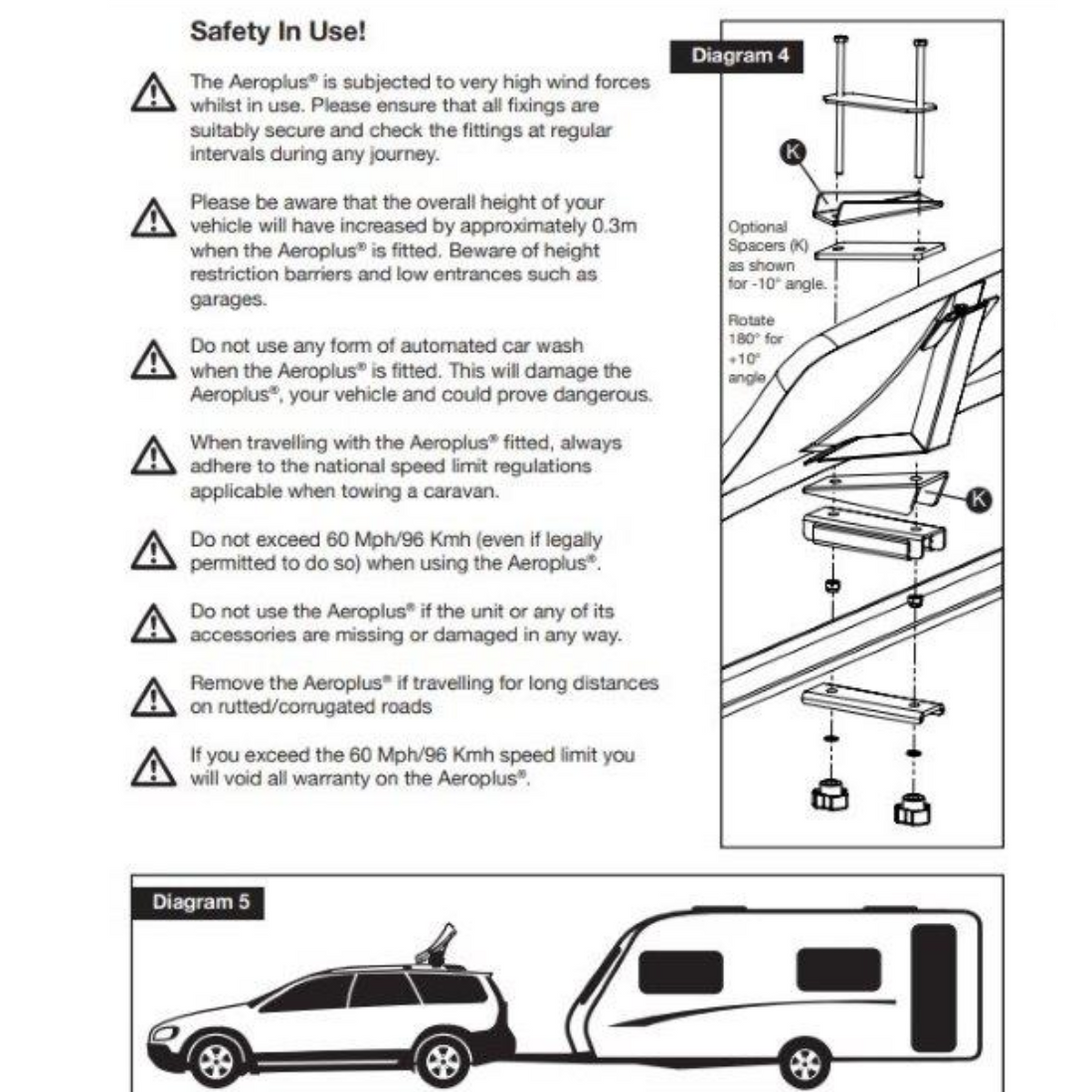 Safety In Use!

The Aeroplus® is subjected to very high wind forces whilst in use. Please ensure that all fixings are suitably secure and check the fittings at regular intervals during any journey.

Please be aware that the overall height of your vehicle will have increased by approximately 0.3m when the Aeroplus® is fitted. Beware of height restriction barriers and low entrances such as garages.

Do not use any form of automated car wash when the Aeroplus® is fitted. This will damage the Aeroplus®, your vehicle and could prove dangerous.

When travelling with the Aeroplus® fitted, always adhere to the national speed limit regulations applicable when towing a caravan.

Do not exceed 60 Mph/96 Kmh (even if legally permitted to do so) when using the Aeroplus®.

Do not use the Aeroplus® if the unit or any of its accessories are missing or damaged in any way.

Remove the Aeroplus® if travelling for long distances on rutted/corrugated roads

If you exceed the 60 Mph/96 Kmh speed limit you will void all warranty on the Aeroplus®.

Diagram 4

K

Optional Spacers (K) as shown for -10° angle.

Rotate 180° for +10° angle

K

Diagram 5